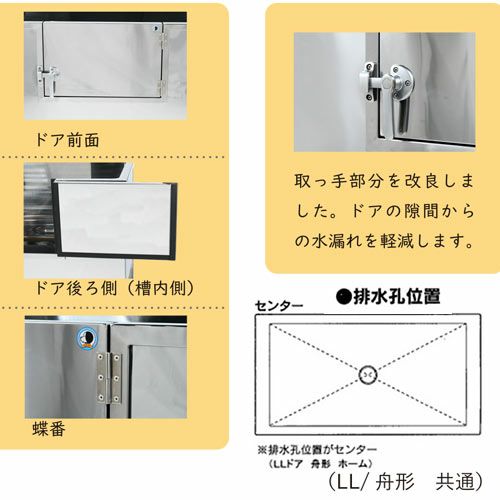 ドア前面

ドア後ろ側（槽内側）

蝶番

取っ手部分を改良しました。ドアの隙間からの水漏れを軽減します。

●排水孔位置

センター

※排水孔位置がセンター
（LLドア　舟形　ホーム）

（LL/ 舟形　共通）