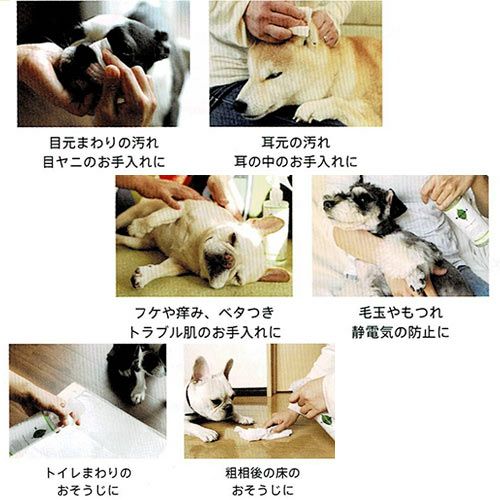 目元まわりの汚れ
目ヤニのお手入れに

耳元の汚れ
耳の中のお手入れに

フケや痒み、ベタつき
トラブル肌のお手入れに

毛玉やもつれ
静電気の防止に

トイレまわりの
おそうじに

粗相後の床の
おそうじに