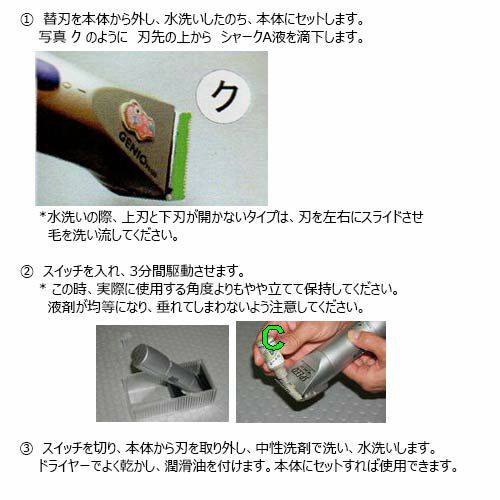 ① 替刃を本体から外し、水洗いしたのち、本体にセットします。
写真 ク のように 刃先の上から シャークA液を滴下します。

ク

GENIO

*水洗いの際、上刃と下刃が開かないタイプは、刃を左右にスライドさせ毛を洗い流してください。

② スイッチを入れ、3分間駆動させます。
* この時、実際に使用する角度よりもやや立てて保持してください。
液剤が均等になり、垂れてしまわないよう注意してください。

C

③ スイッチを切り、本体から刃を取り外し、中性洗剤で洗い、水洗いします。
ドライヤーでよく乾かし、潤滑油を付けます。本体にセットすれば使用できます。