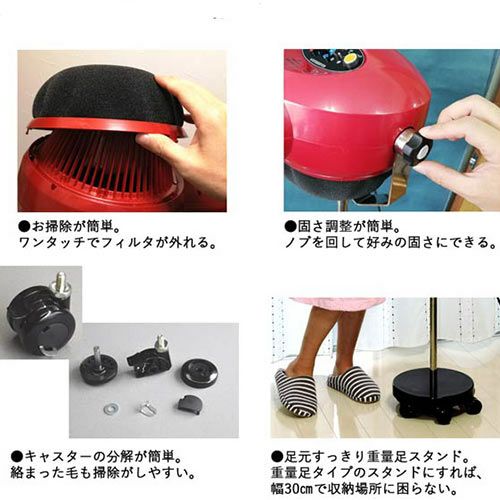 ●お掃除が簡単。
ワンタッチでフィルタが外れる。

●固さ調整が簡単。
ノブを回して好みの固さにできる。

●キャスターの分解が簡単。
絡まった毛も掃除がしやすい。

●足元すっきり重量足スタンド。
重量足タイプのスタンドにすれば、
幅30cmで収納場所に困らない。